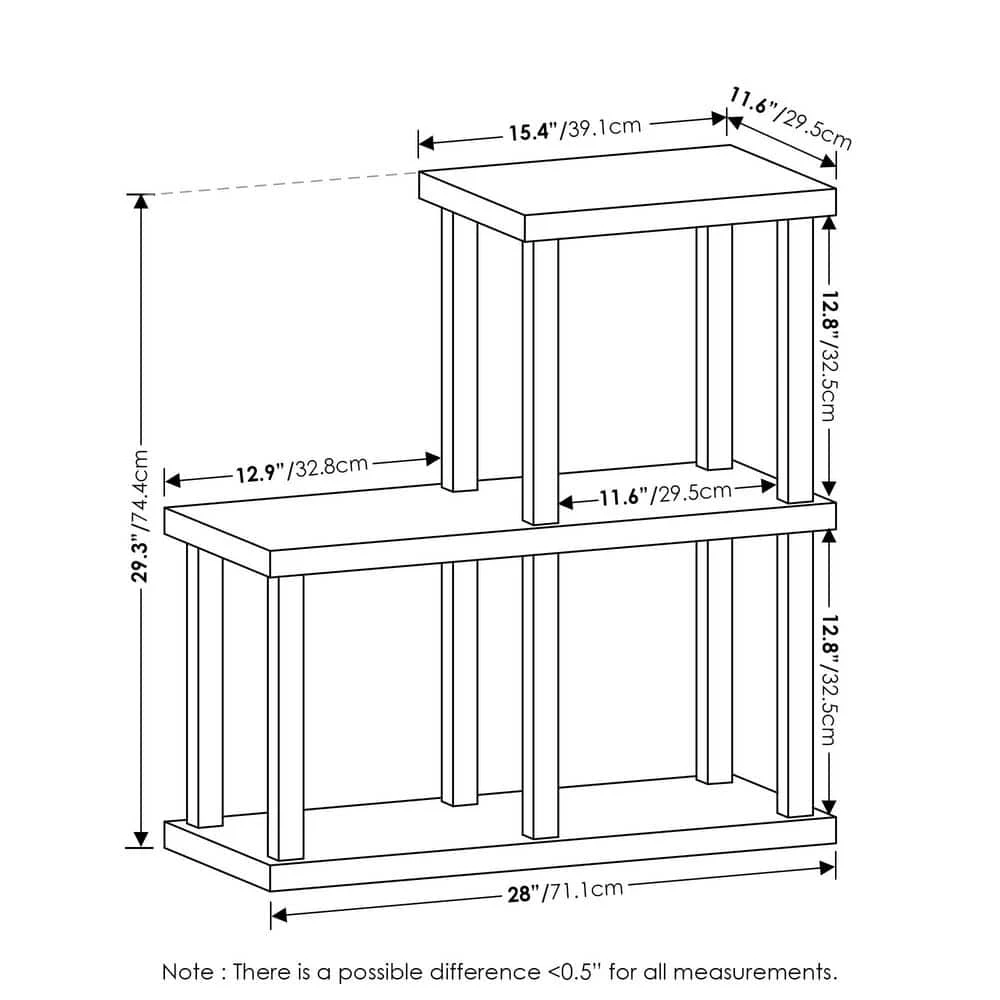 15.4"/39.1cm
11.6"/29.5cm
12.8"/32.5cm
29.3"/74.4cm
12.9"/32.8cm
11.6"/29.5cm
12.8"/32.5cm
28"/71.1cm

Note : There is a possible difference <0.5" for all measurements.