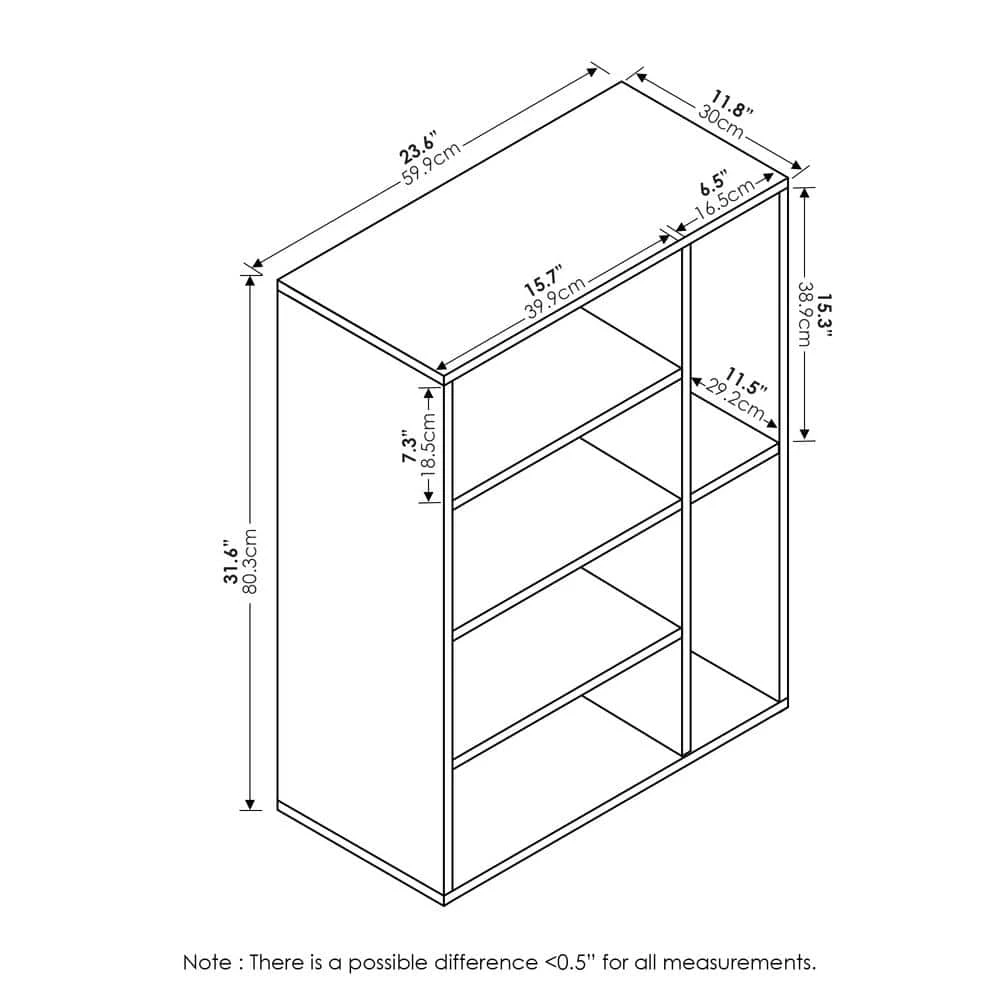 23.6"
59.9cm

11.8"
30cm

6.5"
16.5cm

15.7"
39.9cm

15.3"
38.9cm

11.5"
29.2cm

7.3"
18.5cm

31.6"
80.3cm

Note : There is a possible difference <0.5" for all measurements.