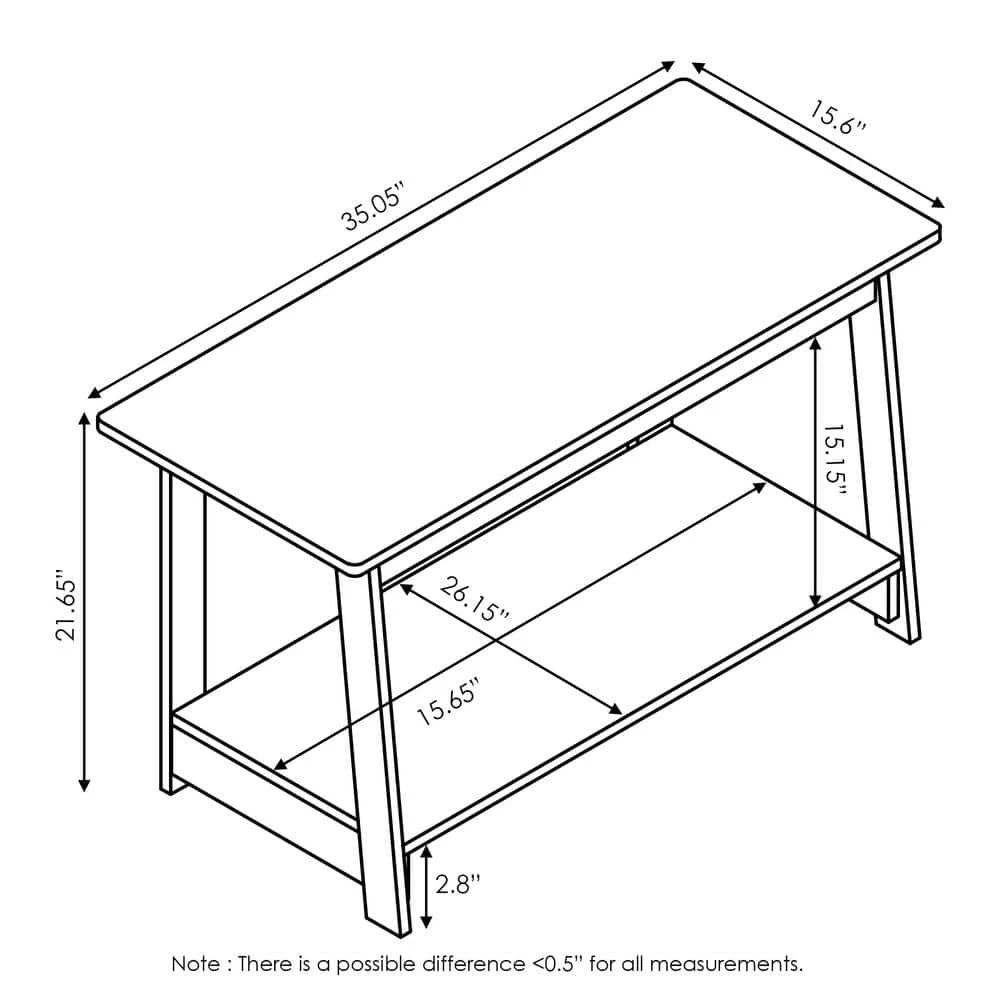 35.05"
15.6"
21.65"
15.15"
26.15"
15.65"
2.8"
Note : There is a possible difference <0.5" for all measurements.